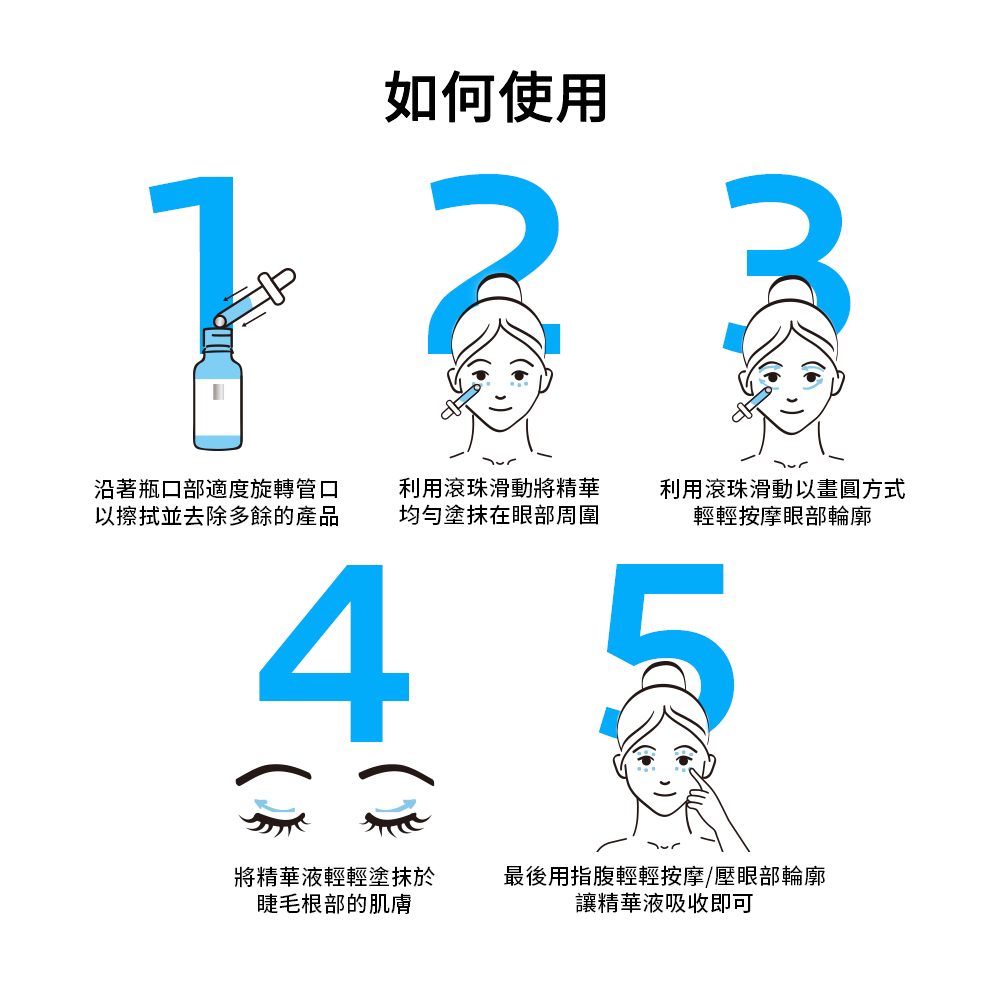 如何使用

1

沿著瓶口部適度旋轉管口
以擦拭並去除多餘的產品

2

利用滾珠滑動將精華
均勻塗抹在眼部周圍

3

利用滾珠滑動以畫圓方式
輕輕按摩眼部輪廓

4

將精華液輕輕塗抹於
睫毛根部的肌膚

5

最後用指腹輕輕按摩/壓眼部輪廓
讓精華液吸收即可